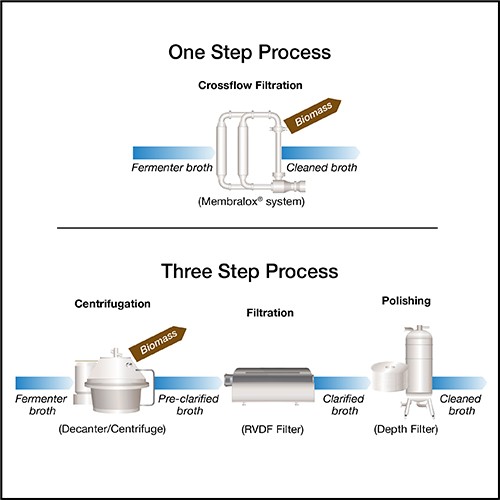 One Step Process

Crossflow Filtration

Biomass

Fermenter broth

Cleaned broth

(Membralox® system)

Three Step Process

Centrifugation

Biomass

Fermenter broth

Pre-clarified broth

(Decanter/Centrifuge)

Filtration

Clarified broth

(RVDF Filter)

Polishing

Cleaned broth

(Depth Filter)