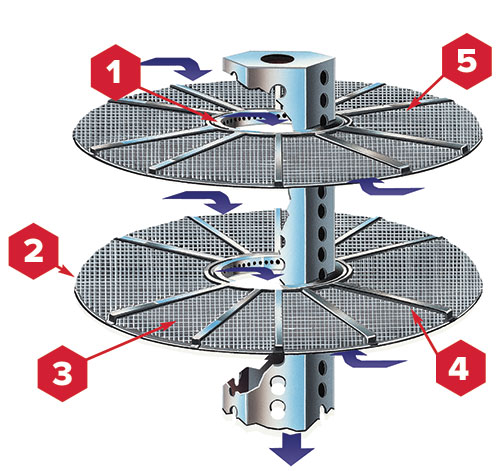 1
5
2
3
4