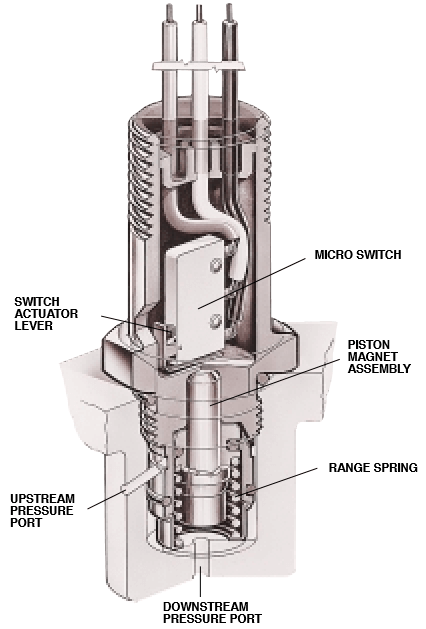 MICRO SWITCH

SWITCH ACTUATOR LEVER

PISTON MAGNET ASSEMBLY

RANGE SPRING

UPSTREAM PRESSURE PORT

DOWNSTREAM PRESSURE PORT